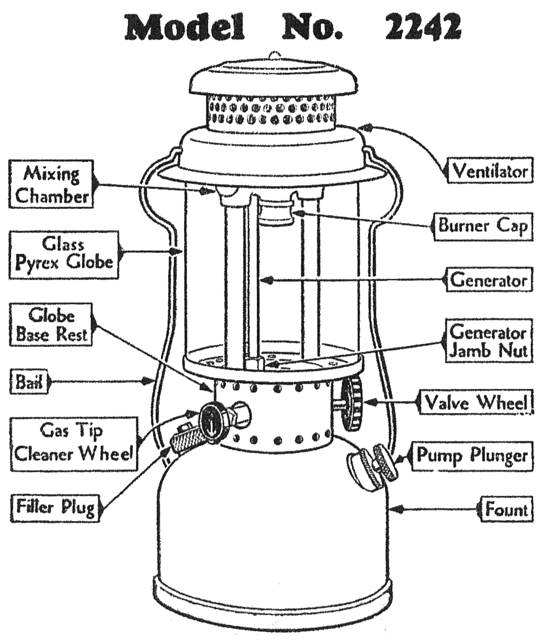 Model No. 2242

Mixing Chamber

Glass Pyrex Globe

Globe Base Rest

Bail

Gas Tip Cleaner Wheel

Filler Plug

Ventilator

Burner Cap

Generator

Generator Jamb Nut

Valve Wheel

Pump Plunger

Fount